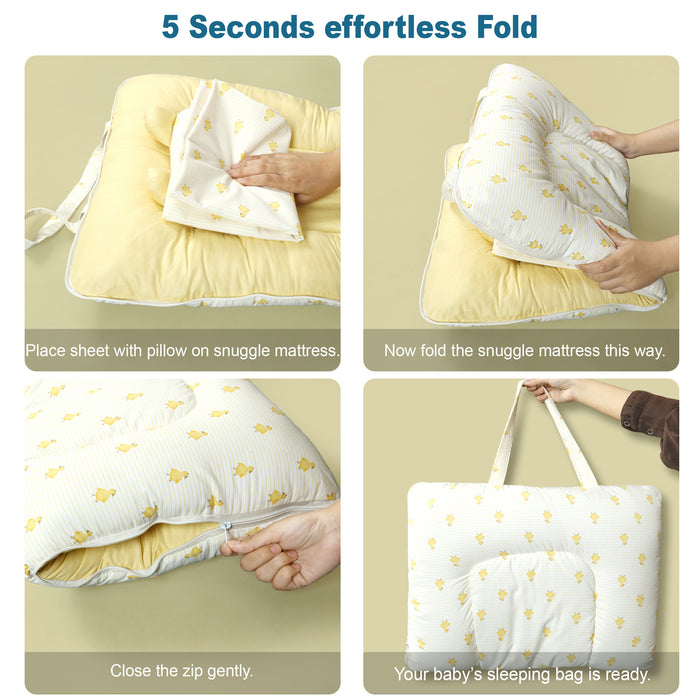 5 Seconds effortless Fold

Place sheet with pillow on snuggle mattress.

Now fold the snuggle mattress this way.

Close the zip gently.

Your baby's sleeping bag is ready.