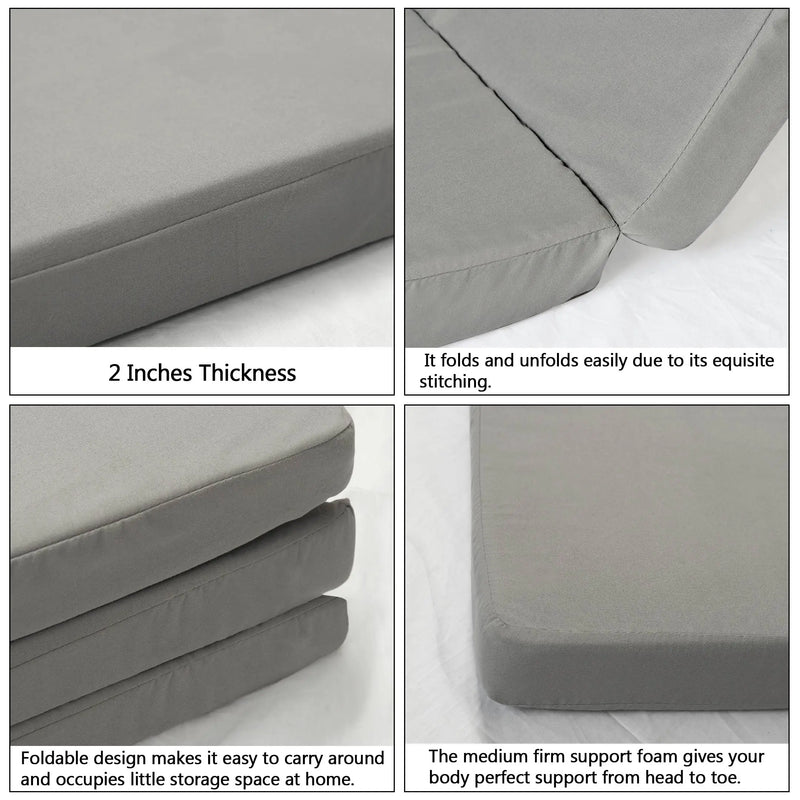 2 Inches Thickness

It folds and unfolds easily due to its equisite stitching.

Foldable design makes it easy to carry around and occupies little storage space at home.

The medium firm support foam gives your body perfect support from head to toe.